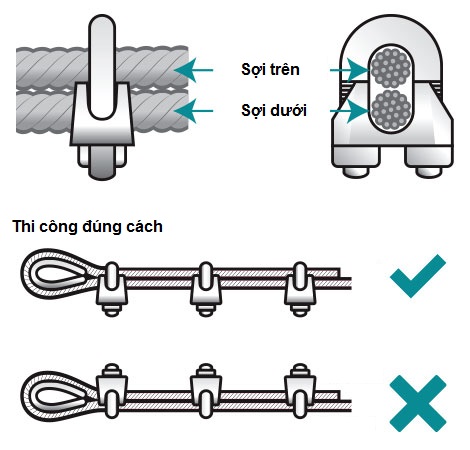 Sợi trên
Sợi dưới

Thi công đúng cách