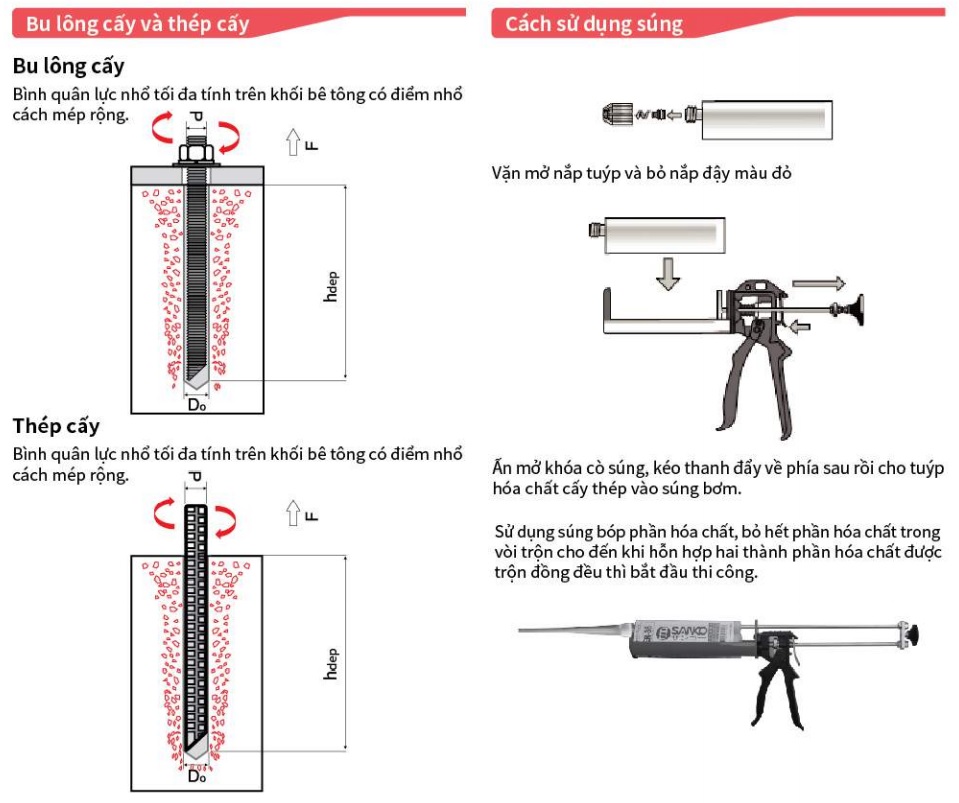 Bu lông cấy và thép cấy

Bu lông cấy

Bình quân lực nhổ tối đa tính trên khối bê tông có điểm nhổ cách mép rộng.

d

F

$h_{dep}$

$D_o$

Thép cấy

Bình quân lực nhổ tối đa tính trên khối bê tông có điểm nhổ cách mép rộng.

d

F

$h_{dep}$

$D_o$

Cách sử dụng súng

Vặn mở nắp tuýp và bỏ nắp đậy màu đỏ

Ấn mở khóa cò súng, kéo thanh đẩy về phía sau rồi cho tuýp hóa chất cấy thép vào súng bơm.

Sử dụng súng bóp phần hóa chất, bỏ hết phần hóa chất trong vòi trộn cho đến khi hỗn hợp hai thành phần hóa chất được trộn đồng đều thì bắt đầu thi công.

SANKO