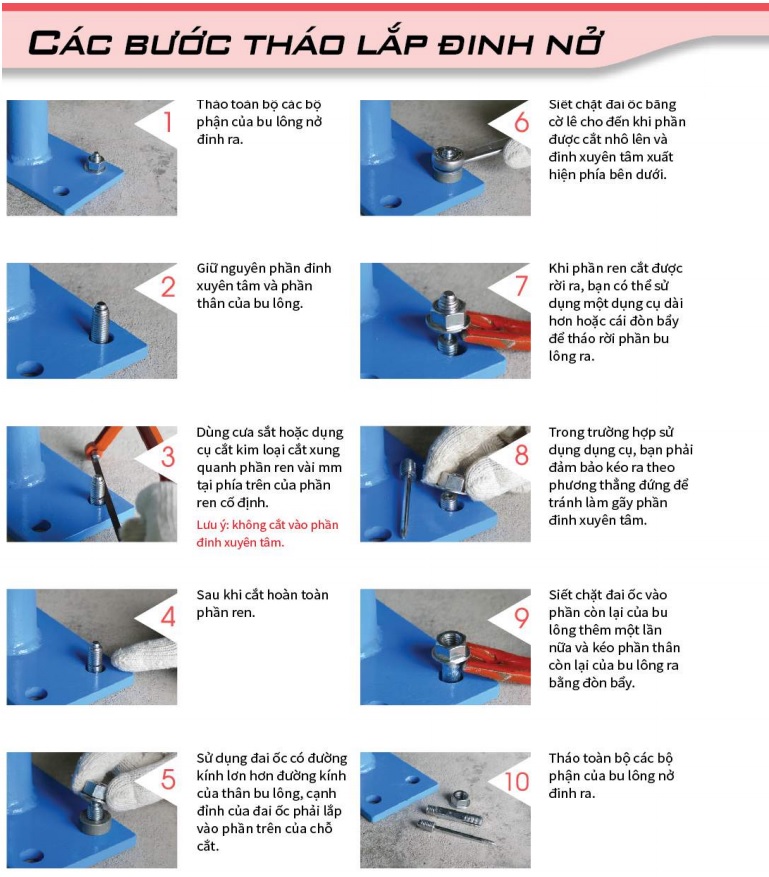 CÁC BƯỚC THÁO LẮP ĐINH NỞ

1
Tháo toàn bộ các bộ phận của bu lông nở đinh ra.

2
Giữ nguyên phần đinh xuyên tâm và phần thân của bu lông.

3
Dùng cưa sắt hoặc dụng cụ cắt kim loại cắt xung quanh phần ren vài mm tại phía trên của phần ren cố định.
Lưu ý: không cắt vào phần đinh xuyên tâm.

4
Sau khi cắt hoàn toàn phần ren.

5
Sử dụng đai ốc có đường kính lớn hơn đường kính của thân bu lông, cạnh đỉnh của đai ốc phải lắp vào phần trên của chỗ cắt.

6
Siết chặt đai ốc bằng cờ lê cho đến khi phần được cắt nhô lên và đinh xuyên tâm xuất hiện phía bên dưới.

7
Khi phần ren cắt được rời ra, bạn có thể sử dụng một dụng cụ dài hơn hoặc cái đòn bẩy để tháo rời phần bu lông ra.

8
Trong trường hợp sử dụng dụng cụ, bạn phải đảm bảo kéo ra theo phương thẳng đứng để tránh làm gãy phần đinh xuyên tâm.

9
Siết chặt đai ốc vào phần còn lại của bu lông thêm một lần nữa và kéo phần thân còn lại của bu lông ra bằng đòn bẩy.

10
Tháo toàn bộ các bộ phận của bu lông nở đinh ra.